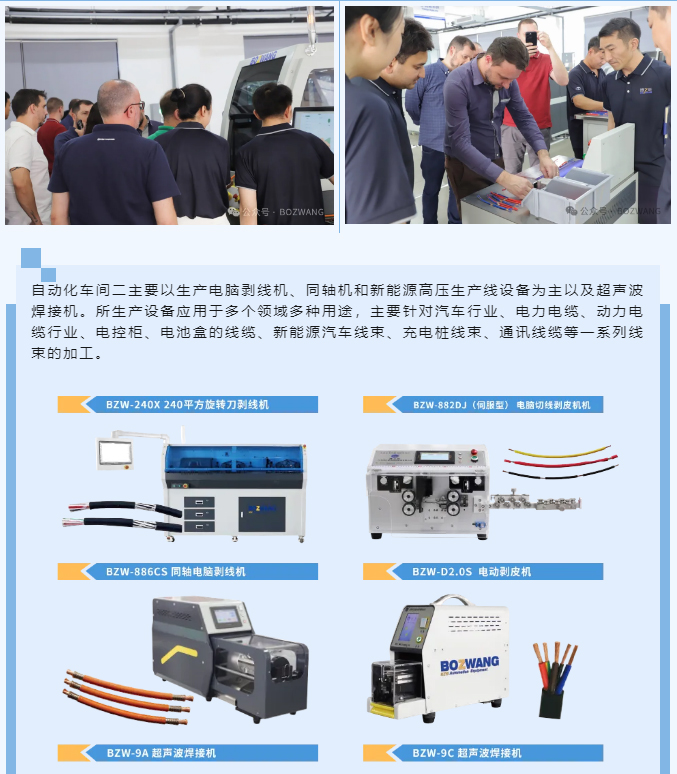 公众号 · BOZWANG

公众号 · BOZWANG

自动化车间二主要以生产电脑剥线机、同轴机和新能源高压生产线设备为主以及超声波焊接机。所生产设备应用于多个领域多种用途，主要针对汽车行业、电力电缆、动力电缆行业、电控柜、电池盒的线缆、新能源汽车线束、充电桩线束、通讯线缆等一系列线束的加工。

BZW-240X 240平方旋转刀剥线机

BZW-882DJ（伺服型）电脑切线剥皮机机

BZW-886CS 同轴电脑剥线机

BZW-D2.0S 电动剥皮机

BOZWANG

BZW-9A 超声波焊接机

BZW-9C 超声波焊接机